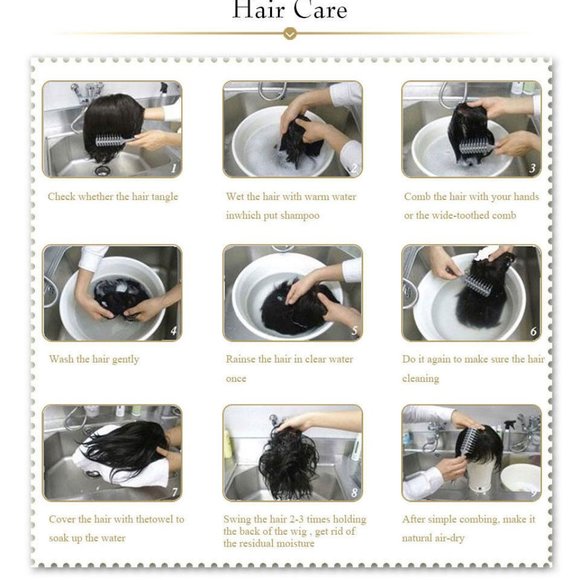 Hair Care

1

Check whether the hair tangle

2

Wet the hair with warm water inwhich put shampoo

3

Comb the hair with your hands or the wide-toothed comb

4

Wash the hair gently

5

Rainse the hair in clear water once

6

Do it again to make sure the hair cleaning

7

Cover the hair with thetowel to soak up the water

8

Swing the hair 2-3 times holding the back of the wig , get rid of the residual moisture

9

After simple combing, make it natural air-dry